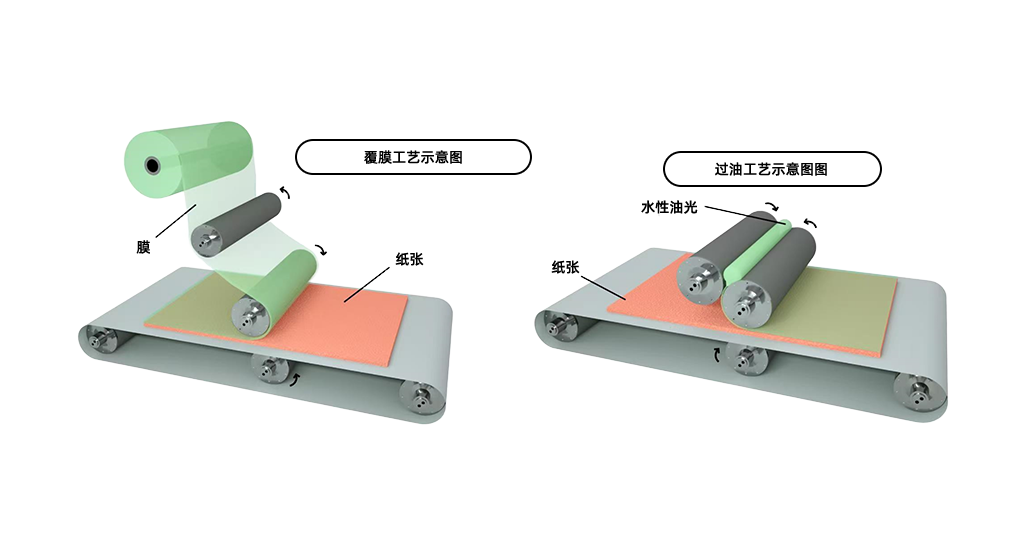 覆膜工艺示意图

膜

纸张

过油工艺示意图图

水性油光

纸张